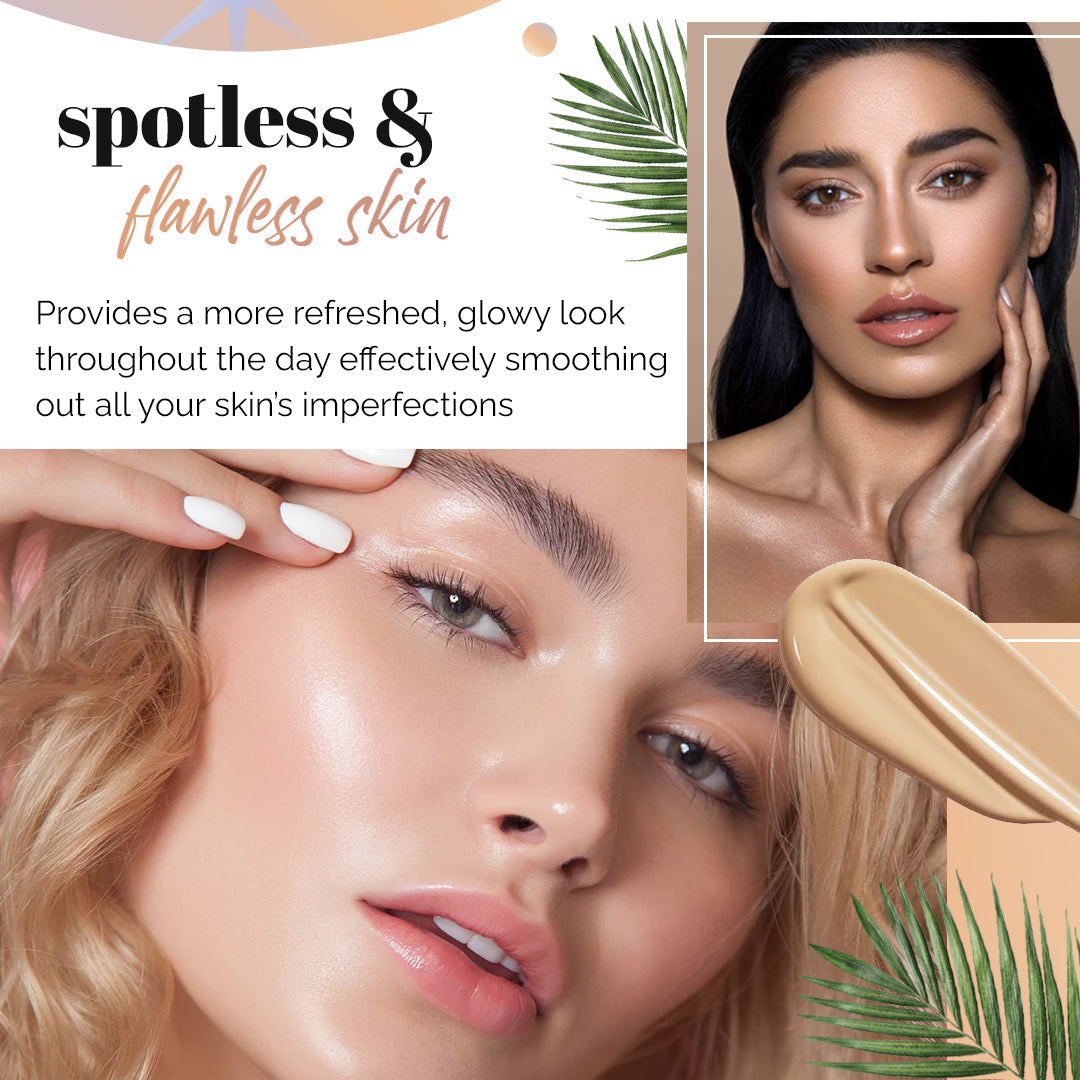 spotless &
flawless skin

Provides a more refreshed, glowy look throughout the day effectively smoothing out all your skin's imperfections