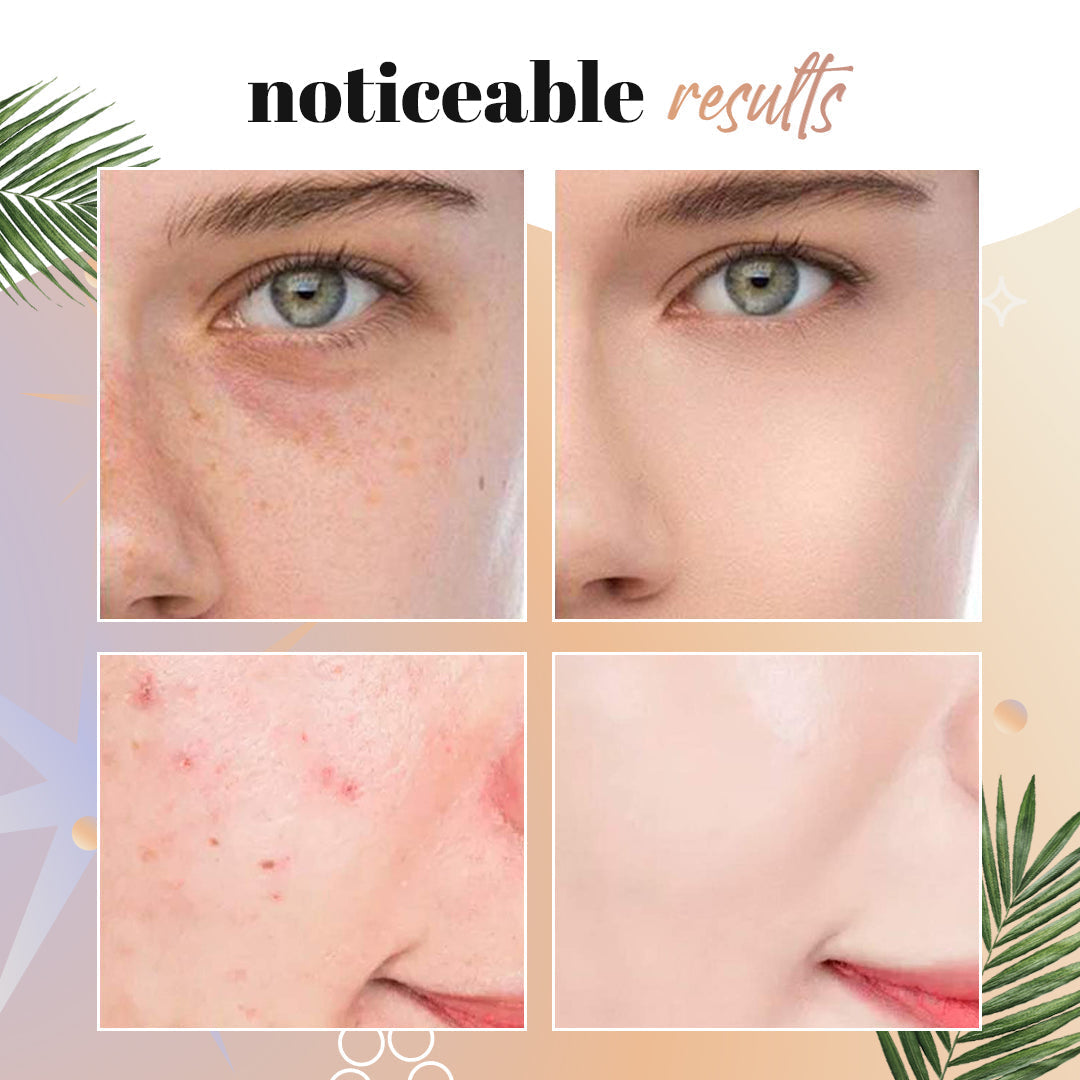 noticeable results