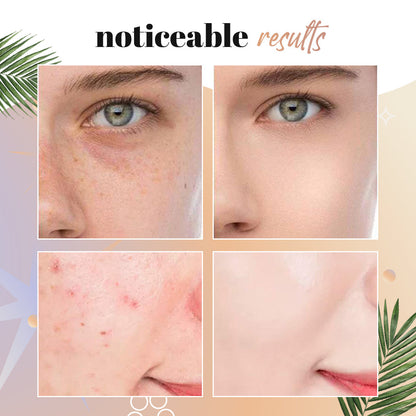 noticeable results